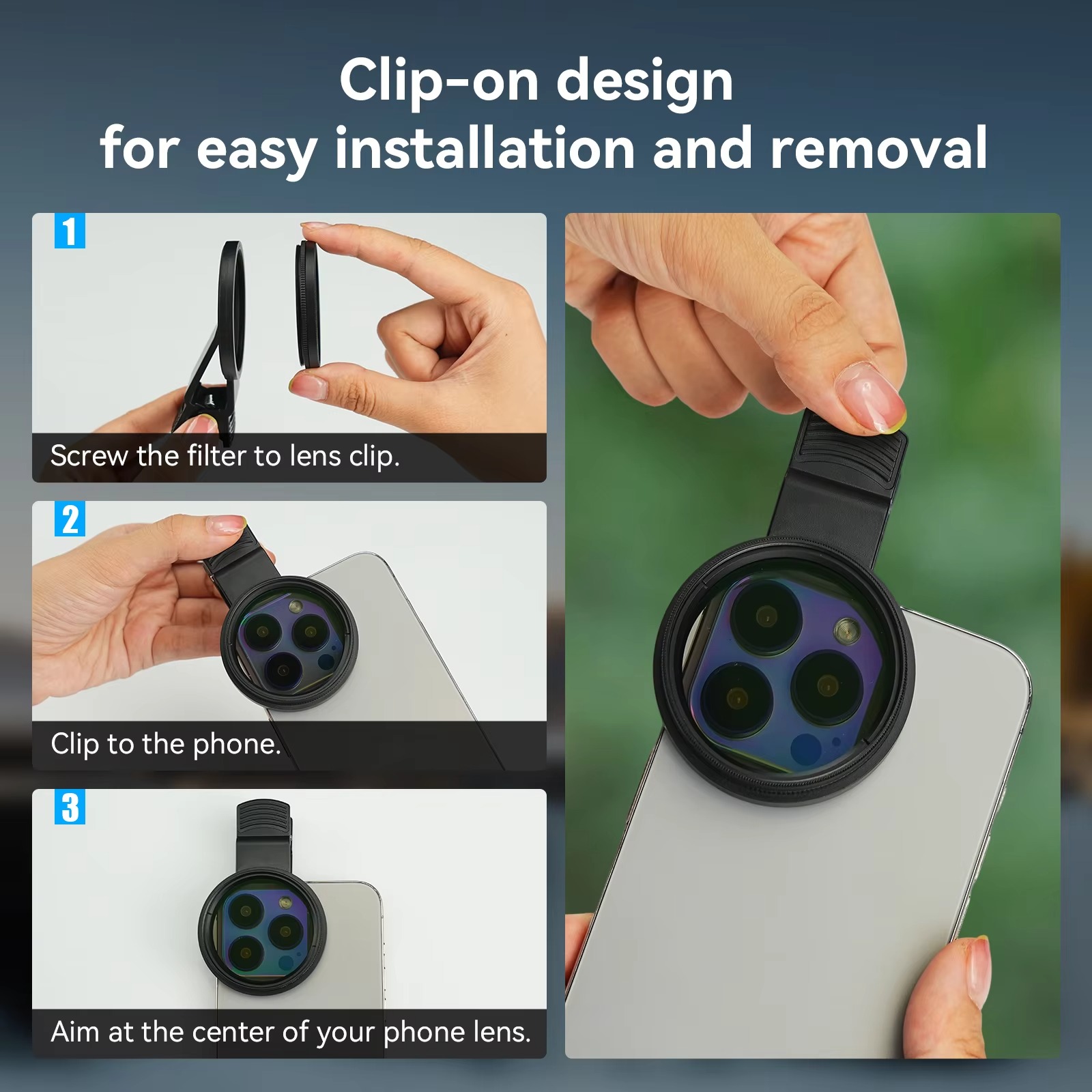 Clip-on design
for easy installation and removal

1
Screw the filter to lens clip.

2
Clip to the phone.

3
Aim at the center of your phone lens.